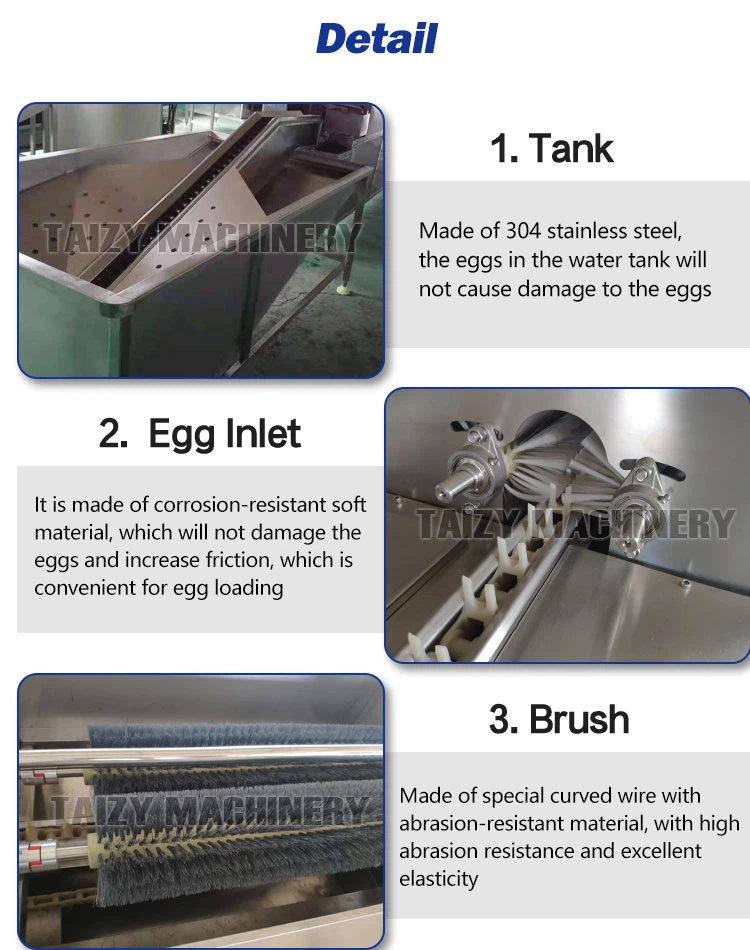 Detail

TAIZY MACHINERY

1. Tank

Made of 304 stainless steel, the eggs in the water tank will not cause damage to the eggs

2. Egg Inlet

It is made of corrosion-resistant soft material, which will not damage the eggs and increase friction, which is convenient for egg loading

TAIZY MACHINERY

TAIZY MACHINERY

3. Brush

Made of special curved wire with abrasion-resistant material, with high abrasion resistance and excellent elasticity